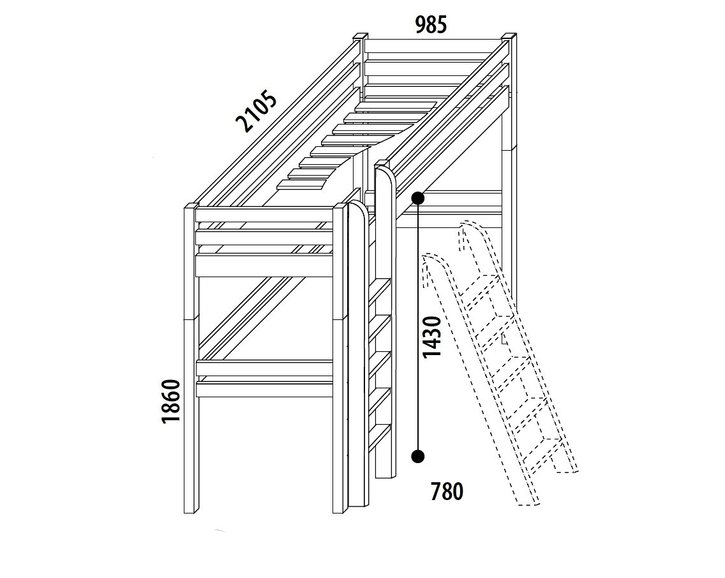 985
2105
1430
1860
780